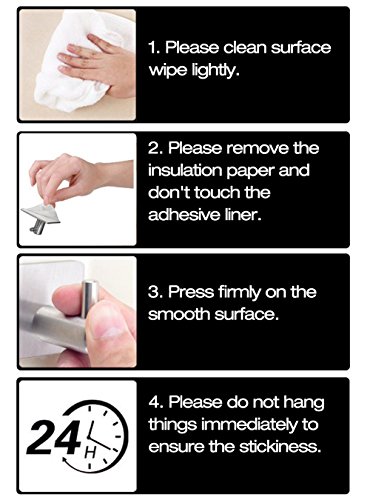 1. Please clean surface wipe lightly.

2. Please remove the insulation paper and don't touch the adhesive liner.

3. Press firmly on the smooth surface.

24 H

4. Please do not hang things immediately to ensure the stickiness.