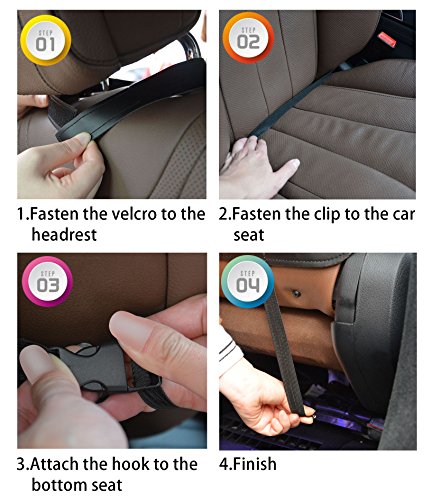 STEP
01

1.Fasten the velcro to the headrest

STEP
02

2.Fasten the clip to the car seat

STEP
03

3.Attach the hook to the bottom seat

STEP
04

4.Finish