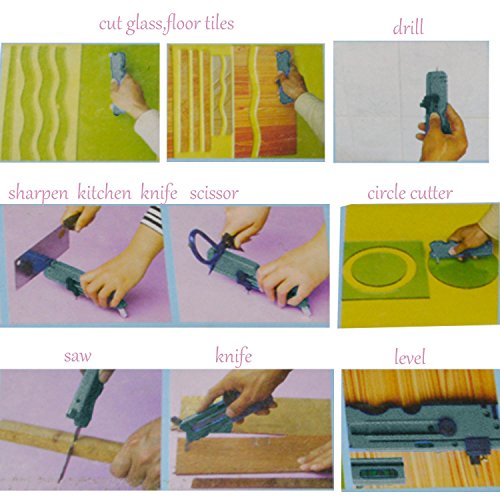 cut glass,floor tiles

drill

sharpen kitchen knife scissor

circle cutter

saw

knife

level