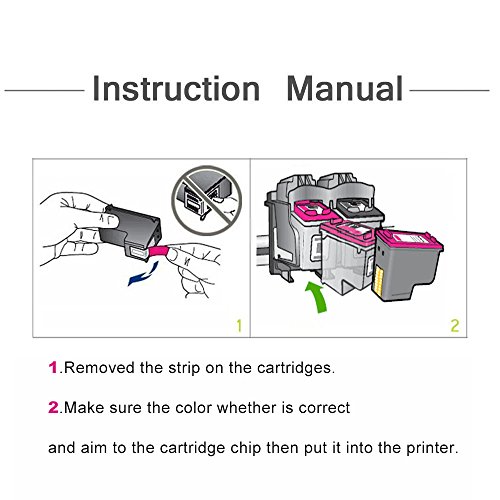 Instruction Manual

1

2

1.Removed the strip on the cartridges.

2.Make sure the color whether is correct

and aim to the cartridge chip then put it into the printer.