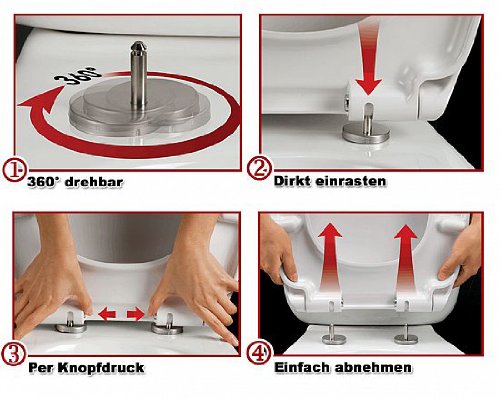 360°

1 360° drehbar

2 Dirkt einrasten

3 Per Knopfdruck

4 Einfach abnehmen