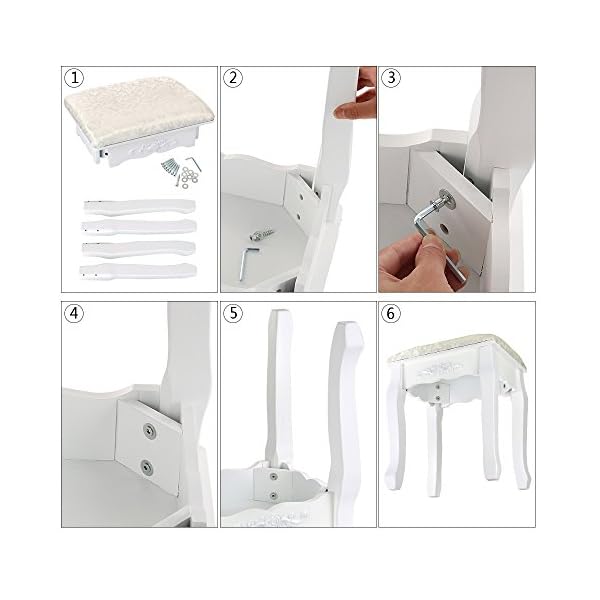 1

2

3

4

5

6