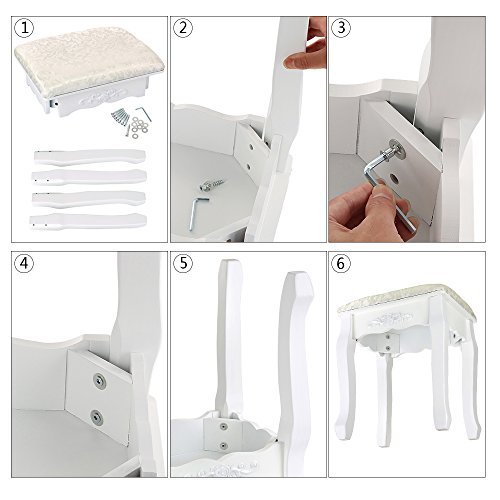 ①
②
③
④
⑤
⑥