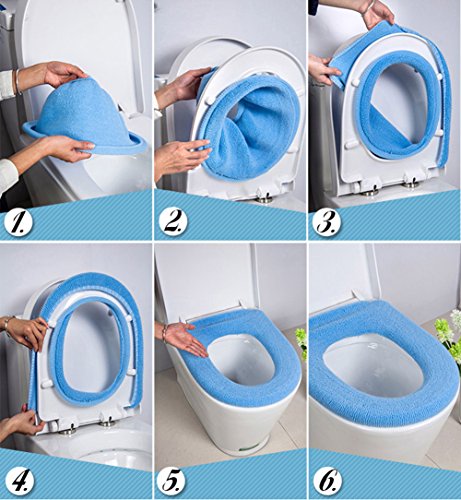 1.

2.

3.

4.

5.

6.