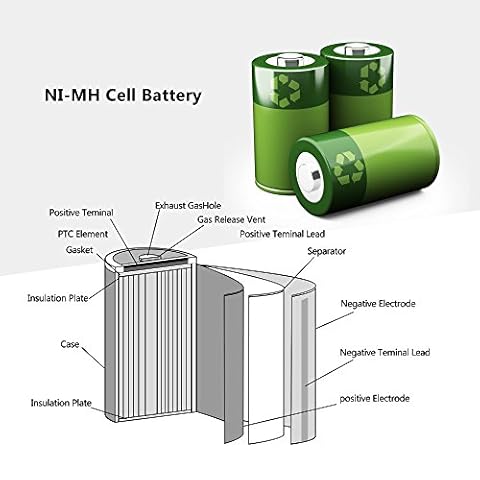 NI-MH Cell Battery

Positive Teminal
Exhaust GasHole
Gas Release Vent
PTC Element
Positive Teminal Lead
Gasket
Separator
Insulation Plate
Negative Electrode
Case
Negative Teminal Lead
Insulation Plate
positive Electrode