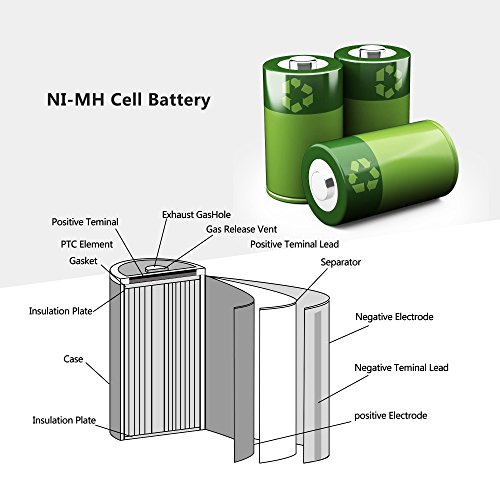 NI-MH Cell Battery

Positive Teminal
Exhaust GasHole
Gas Release Vent
PTC Element
Positive Teminal Lead
Gasket
Separator
Insulation Plate
Negative Electrode
Case
Negative Teminal Lead
Insulation Plate
positive Electrode