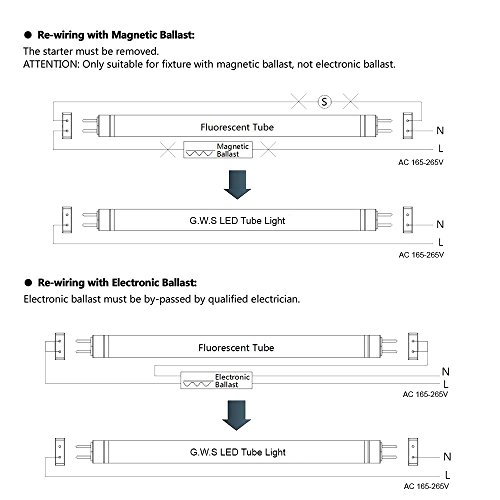 ● Re-wiring with Magnetic Ballast:
The starter must be removed.
ATTENTION: Only suitable for fixture with magnetic ballast, not electronic ballast.

S
Fluorescent Tube
N
Magnetic Ballast
L
AC 165-265V

G.W.S LED Tube Light
N
L
AC 165-265V

● Re-wiring with Electronic Ballast:
Electronic ballast must be by-passed by qualified electrician.

Fluorescent Tube
N
Electronic Ballast
L
AC 165-265V

G.W.S LED Tube Light
N
L
AC 165-265V