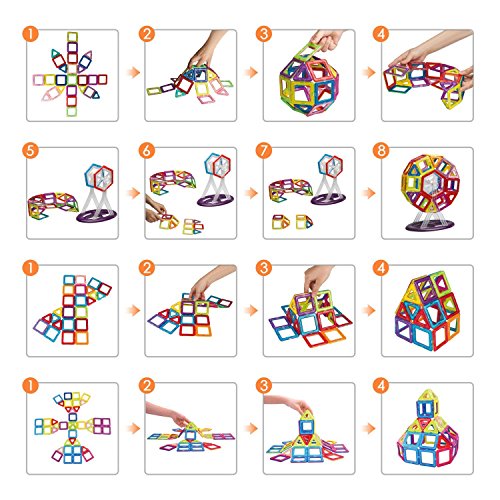 1
2
3
4
5
6
7
8
1
2
3
4
1
2
3
4