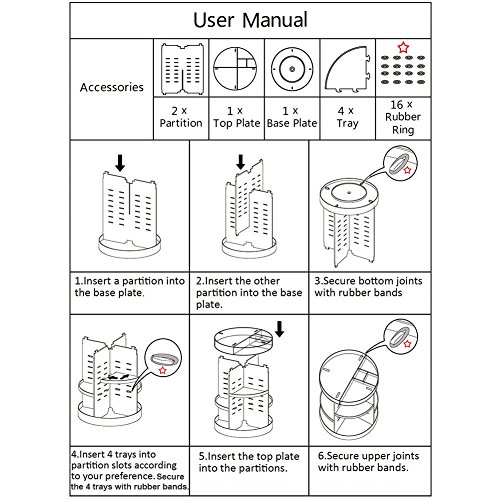 User Manual

| Accessories | | | | | |
|---|---|---|---|---|---|
| | 2 x Partition | 1 x Top Plate | 1 x Base Plate | 4 x Tray | 16 x Rubber Ring |

1.Insert a partition into the base plate.

2.Insert the other partition into the base plate.

3.Secure bottom joints with rubber bands

4.Insert 4 trays into partition slots according to your preference. Secure the 4 trays with rubber bands.

5.Insert the top plate into the partitions.

6.Secure upper joints with rubber bands.