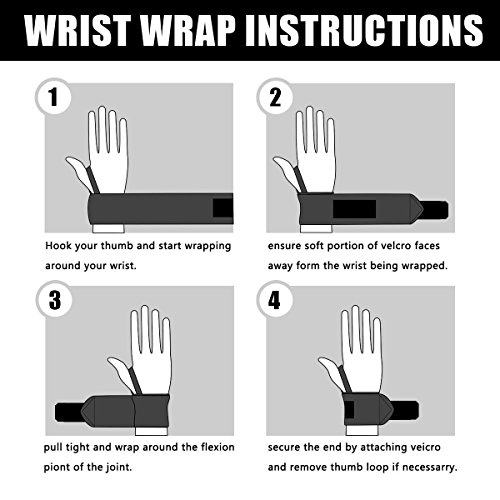 WRIST WRAP INSTRUCTIONS

1

Hook your thumb and start wrapping around your wrist.

2

ensure soft portion of velcro faces away form the wrist being wrapped.

3

pull tight and wrap around the flexion piont of the joint.

4

secure the end by attaching veicro and remove thumb loop if necessarry.