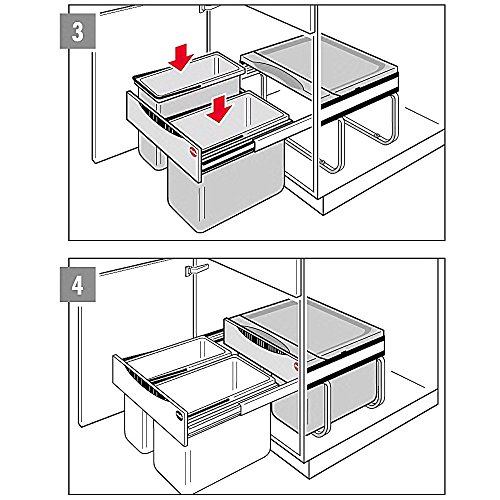 3

4