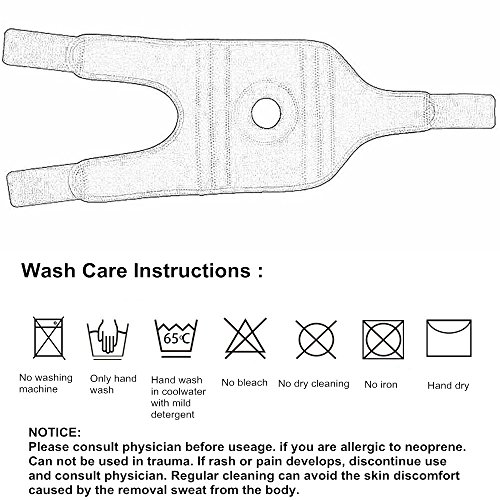 Wash Care Instructions :

65°C

No washing machine

Only hand wash

Hand wash in coolwater with mild detergent

No bleach

No dry cleaning

No iron

Hand dry

NOTICE:
Please consult physician before useage. if you are allergic to neoprene. Can not be used in trauma. If rash or pain develops, discontinue use and consult physician. Regular cleaning can avoid the skin discomfort caused by the removal sweat from the body.