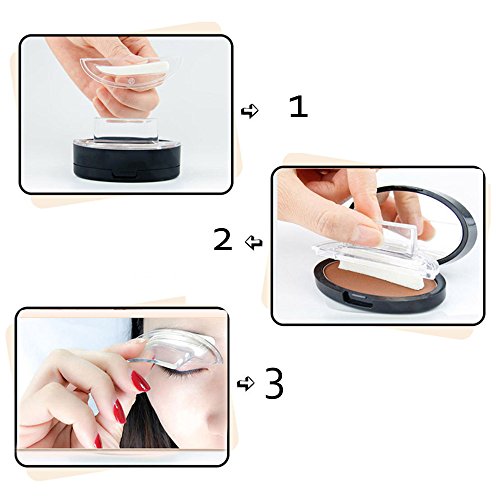 1

2

3