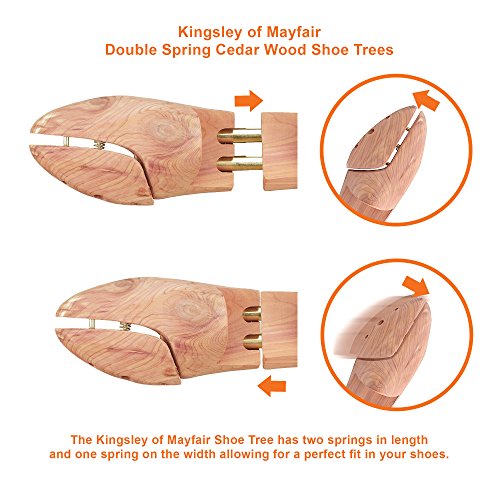 Kingsley of Mayfair
Double Spring Cedar Wood Shoe Trees

The Kingsley of Mayfair Shoe Tree has two springs in length and one spring on the width allowing for a perfect fit in your shoes.