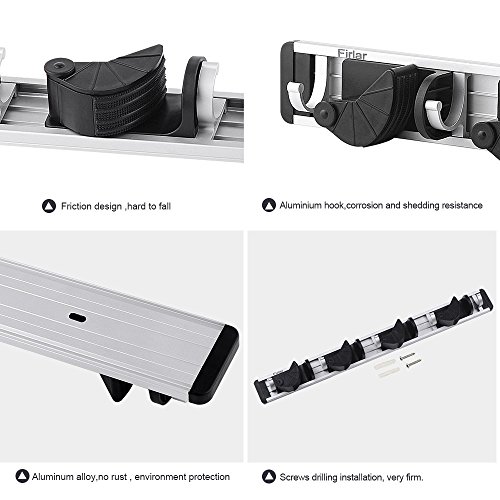 Firlar

Friction design ,hard to fall

Aluminium hook,corrosion and shedding resistance

Aluminum alloy,no rust , environment protection

Screws drilling installation, very firm.