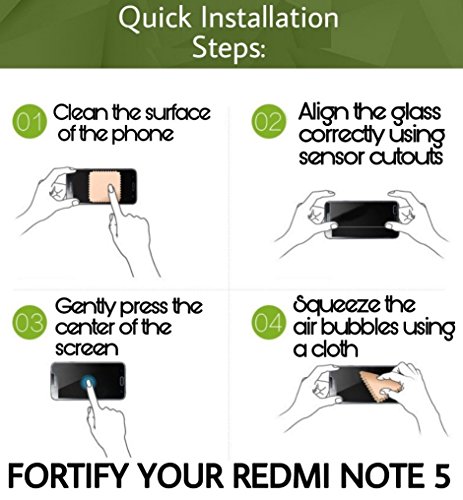 Quick Installation Steps:

01 Clean the surface of the phone

02 Align the glass correctly using sensor cutouts

03 Gently press the center of the screen

04 Squeeze the air bubbles using a cloth

FORTIFY YOUR REDMI NOTE 5