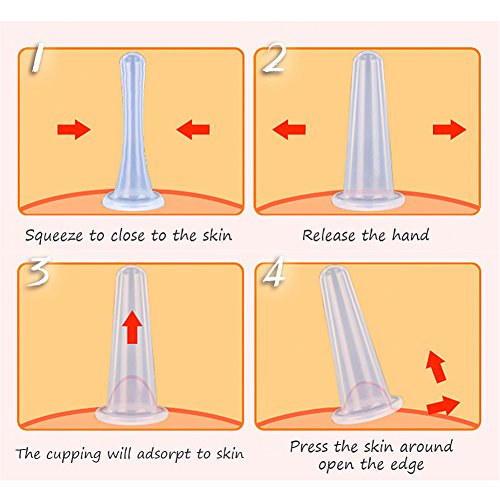 1

Squeeze to close to the skin

2

Release the hand

3

The cupping will adsorpt to skin

4

Press the skin around open the edge