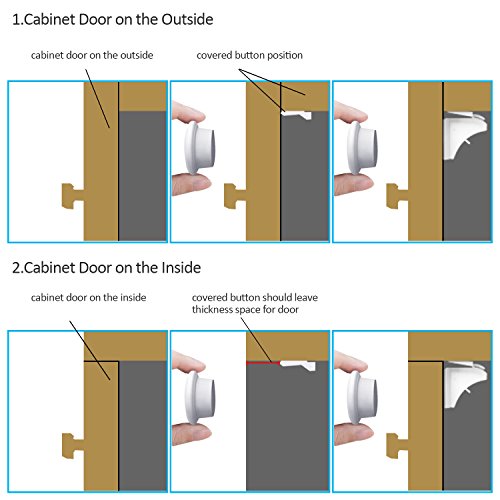 1.Cabinet Door on the Outside

cabinet door on the outside

covered button position

2.Cabinet Door on the Inside

cabinet door on the inside

covered button should leave thickness space for door