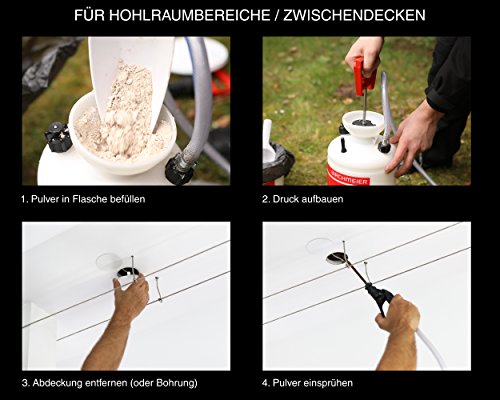 FÜR HOHLRAUMBEREICHE / ZWISCHENDECKEN

1. Pulver in Flasche befüllen

BIRCHMEIER

2. Druck aufbauen

3. Abdeckung entfernen (oder Bohrung)

4. Pulver einsprühen