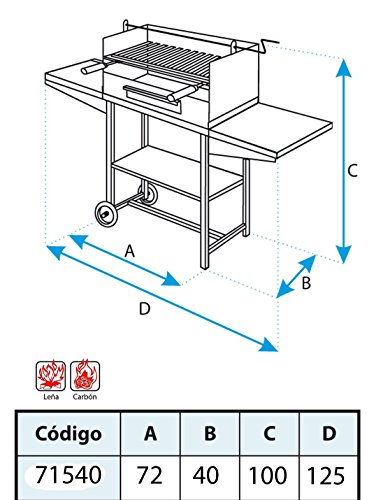 C

A

B

D

Leña

Carbón

| Código | A | B | C | D |
|---|---|---|---|---|
| 71540 | 72 | 40 | 100 | 125 |