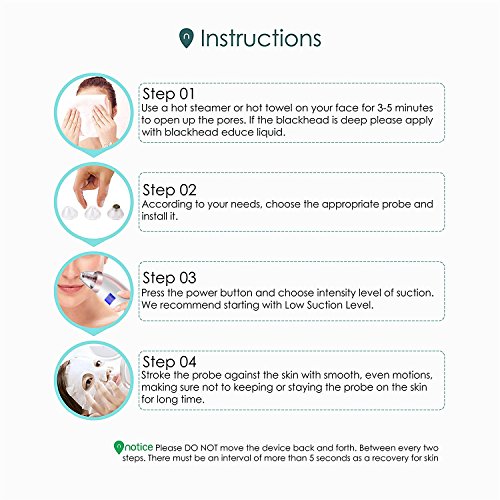 Instructions

Step 01
Use a hot steamer or hot towel on your face for 3-5 minutes to open up the pores. If the blackhead is deep please apply with blackhead educe liquid.

Step 02
According to your needs, choose the appropriate probe and install it.

Step 03
Press the power button and choose intensity level of suction. We recommend starting with Low Suction Level.

Step 04
Stroke the probe against the skin with smooth, even motions, making sure not to keeping or staying the probe on the skin for long time.

notice Please DO NOT move the device back and forth. Between every two steps. There must be an interval of more than 5 seconds as a recovery for skin