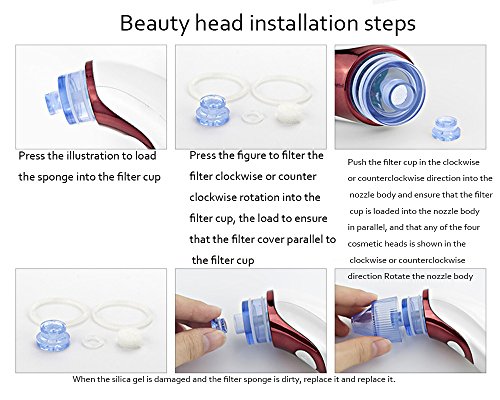 Beauty head installation steps

Press the illustration to load the sponge into the filter cup

Press the figure to filter the filter clockwise or counter clockwise rotation into the filter cup, the load to ensure that the filter cover parallel to the filter cup

Push the filter cup in the clockwise or counterclockwise direction into the nozzle body and ensure that the filter cup is loaded into the nozzle body in parallel, and that any of the four cosmetic heads is shown in the clockwise or counterclockwise direction Rotate the nozzle body

When the silica gel is damaged and the filter sponge is dirty, replace it and replace it.