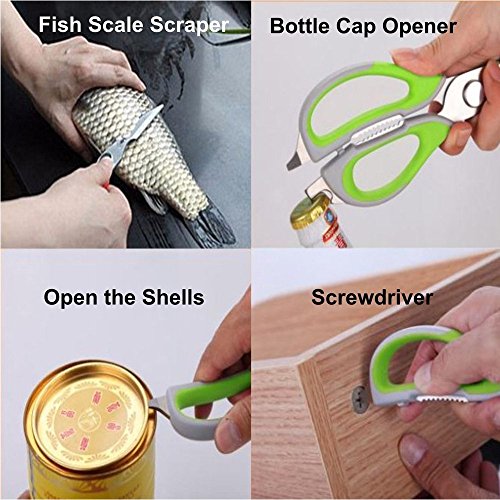 Fish Scale Scraper

Bottle Cap Opener

Open the Shells

Screwdriver