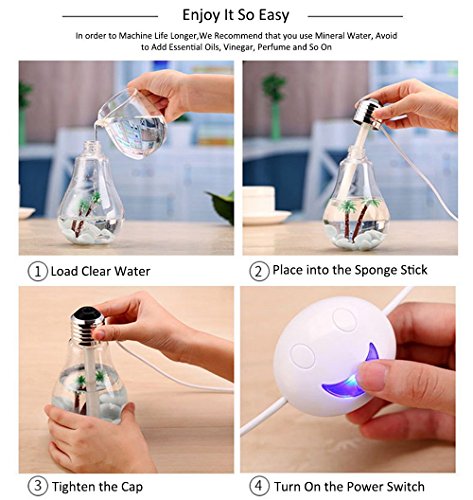 Enjoy It So Easy

In order to Machine Life Longer,We Recommend that you use Mineral Water, Avoid to Add Essential Oils, Vinegar, Perfume and So On

① Load Clear Water

② Place into the Sponge Stick

③ Tighten the Cap

④ Turn On the Power Switch