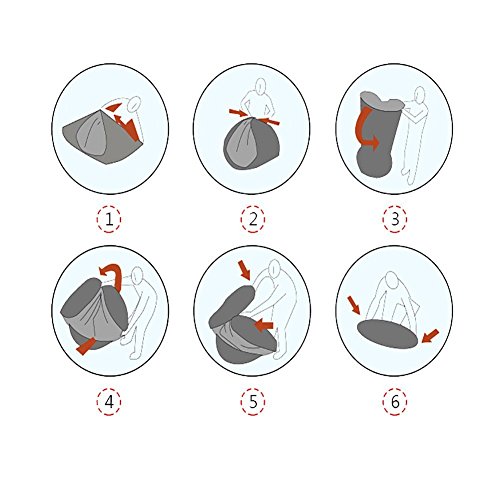 1

2

3

4

5

6