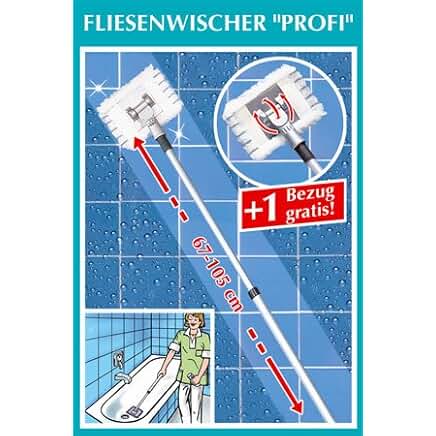 FLIESENWISCHER "PROFI"

+1 Bezug gratis!

67-105 cm