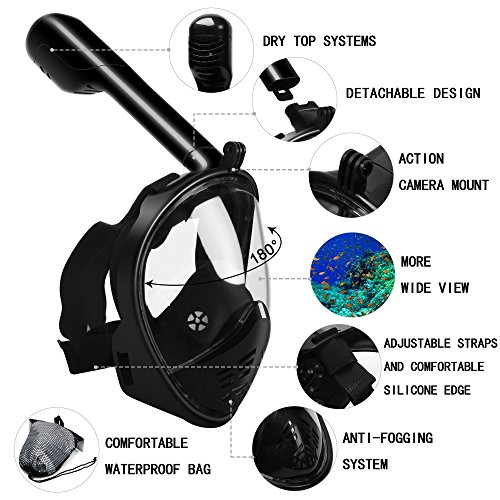 DRY TOP SYSTEMS

DETACHABLE DESIGN

ACTION CAMERA MOUNT

180°

MORE WIDE VIEW

ADJUSTABLE STRAPS AND COMFORTABLE SILICONE EDGE

COMFORTABLE WATERPROOF BAG

ANTI-FOGGING SYSTEM