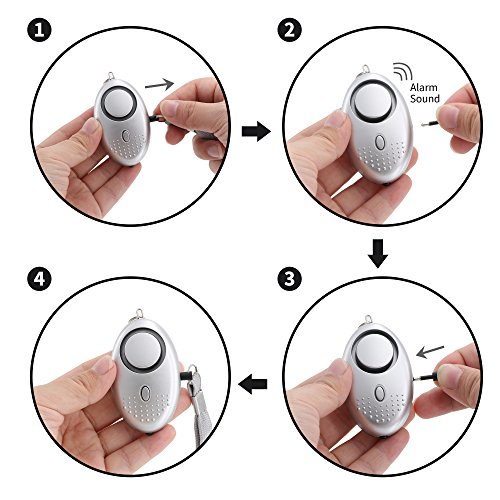 1

2

Alarm Sound

4

3