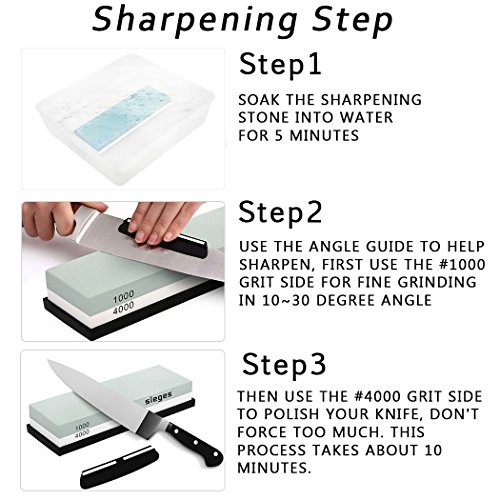 Sharpening Step

Step1

SOAK THE SHARPENING STONE INTO WATER FOR 5 MINUTES

1000
4000

Step2

USE THE ANGLE GUIDE TO HELP SHARPEN, FIRST USE THE #1000 GRIT SIDE FOR FINE GRINDING IN 10~30 DEGREE ANGLE

sieges
1000
4000

Step3

THEN USE THE #4000 GRIT SIDE TO POLISH YOUR KNIFE, DON'T FORCE TOO MUCH. THIS PROCESS TAKES ABOUT 10 MINUTES.