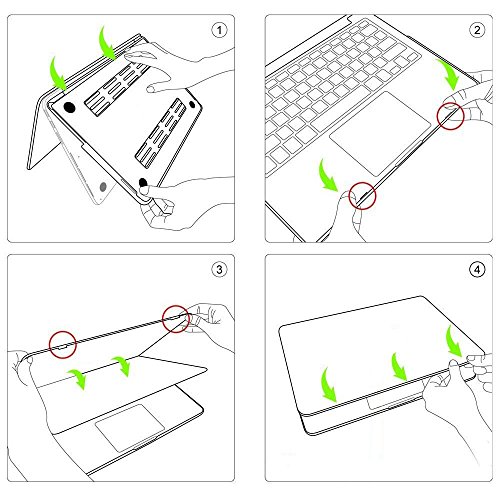 1

2

3

4