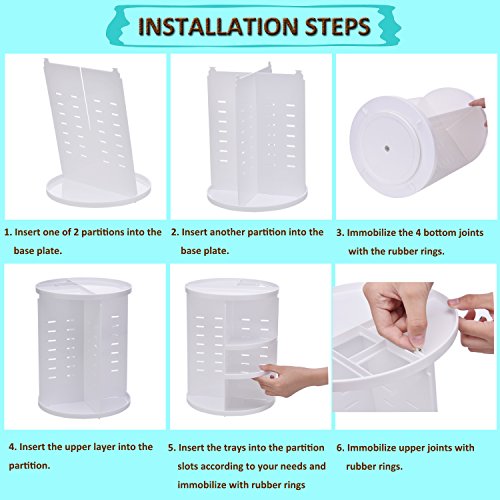 INSTALLATION STEPS

1. Insert one of 2 partitions into the base plate.

2. Insert another partition into the base plate.

3. Immobilize the 4 bottom joints with the rubber rings.

4. Insert the upper layer into the partition.

5. Insert the trays into the partition slots according to your needs and immobilize with rubber rings

6. Immobilize upper joints with rubber rings.