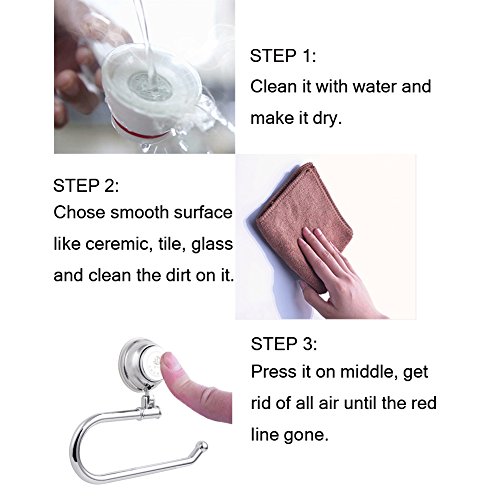 STEP 1:
Clean it with water and make it dry.

STEP 2:
Chose smooth surface like ceremic, tile, glass and clean the dirt on it.

STEP 3:
Press it on middle, get rid of all air until the red line gone.