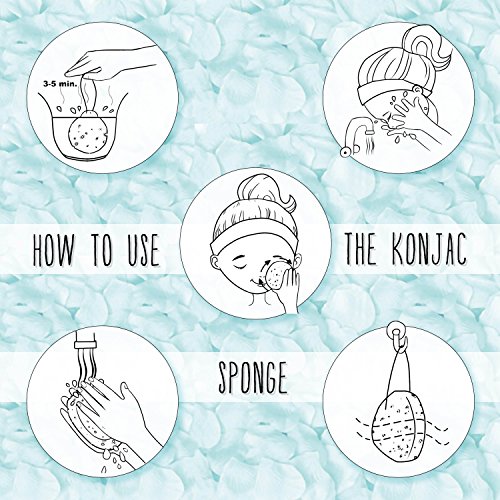 3-5 min.

HOW TO USE THE KONJAC

SPONGE