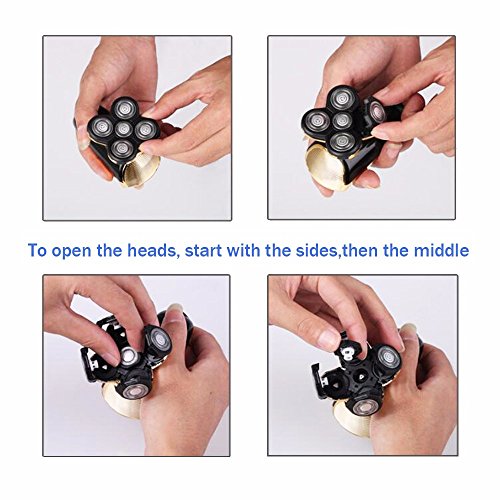 To open the heads, start with the sides,then the middle