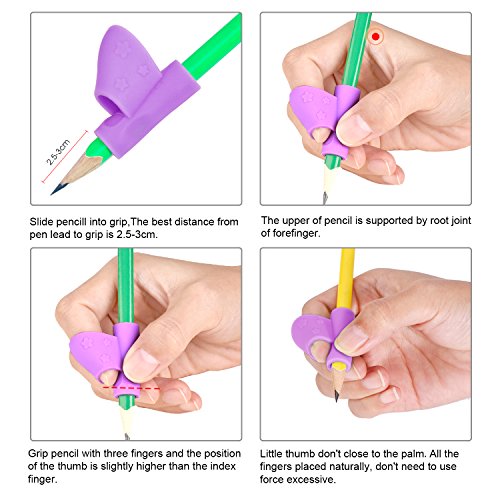 2.5-3cm

Slide pencill into grip,The best distance from pen lead to grip is 2.5-3cm.

The upper of pencil is supported by root joint of forefinger.

Grip pencil with three fingers and the position of the thumb is slightly higher than the index finger.

Little thumb don't close to the palm. All the fingers placed naturally, don't need to use force excessive.