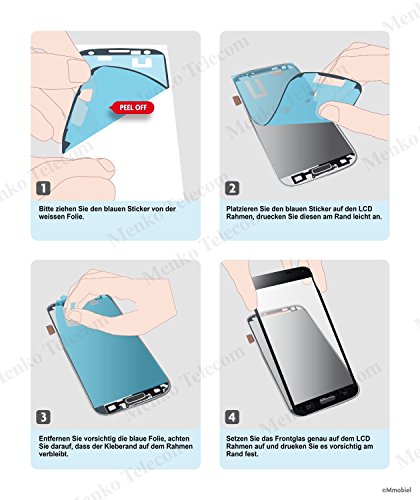 PEEL OFF

1

Bitte ziehen Sie den blauen Sticker von der weissen Folie.

2

Platzieren Sie den blauen Sticker auf den LCD Rahmen, druecken Sie diesen am Rand leicht an.

3

Entfernen Sie vorsichtig die blaue Folie, achten Sie darauf, dass der Kleberand auf dem Rahmen verbleibt.

4

Setzen Sie das Frontglas genau auf dem LCD Rahmen auf und drueken Sie es vorsichtig am Rand fest.

Menko Telecom

©Mmobiel