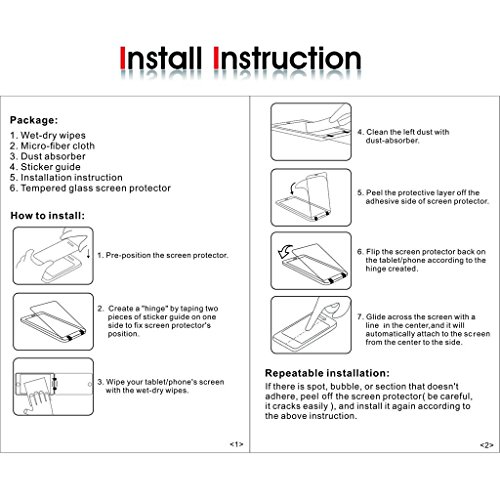 Install Instruction

Package:
1. Wet-dry wipes
2. Micro-fiber cloth
3. Dust absorber
4. Sticker guide
5. Installation instruction
6. Tempered glass screen protector

How to install:

1. Pre-position the screen protector.

2. Create a "hinge" by taping two pieces of sticker guide on one side to fix screen protector's position.

3. Wipe your tablet/phone's screen with the wet-dry wipes.

<1>

4. Clean the left dust with dust-absorber.

5. Peel the protective layer off the adhesive side of screen protector.

6. Flip the screen protector back on the tablet/phone according to the hinge created.

7. Glide across the screen with a line in the center,and it will automatically attach to the screen from the center to the side.

Repeatable installation:
If there is spot, bubble, or section that doesn't adhere, peel off the screen protector( be careful, it cracks easily ), and install it again according to the above instruction.

<2>