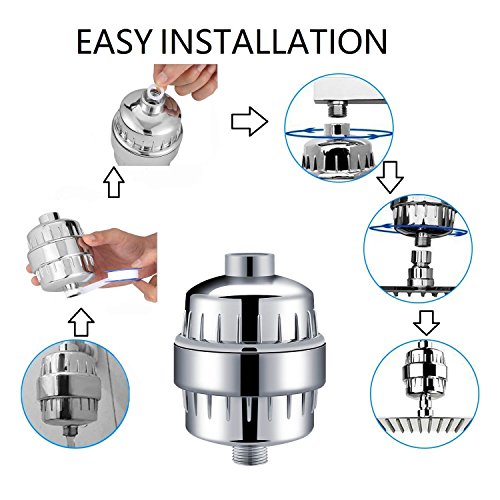 EASY INSTALLATION