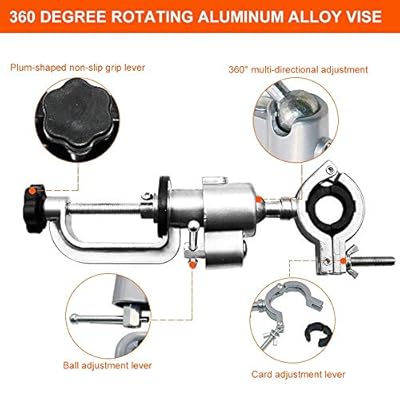 360 DEGREE ROTATING ALUMINUM ALLOY VISE

Plum-shaped non-slip grip lever

360° multi-directional adjustment

Ball adjustment lever

Card adjustment lever