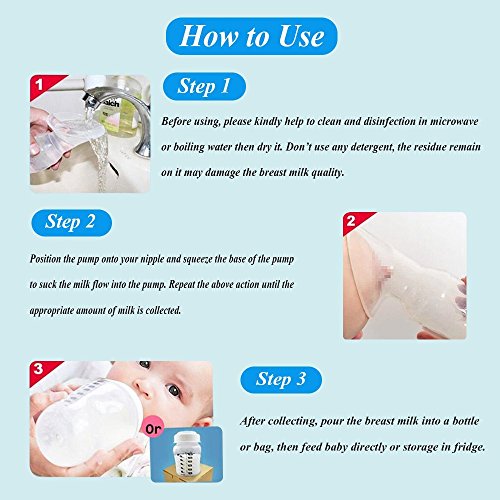 How to Use

1

Step 1

Before using, please kindly help to clean and disinfection in microwave or boiling water then dry it. Don't use any detergent, the residue remain on it may damage the breast milk quality.

Step 2

2

Position the pump onto your nipple and squeeze the base of the pump to suck the milk flow into the pump. Repeat the above action until the appropriate amount of milk is collected.

3

Or

Step 3

After collecting, pour the breast milk into a bottle or bag, then feed baby directly or storage in fridge.