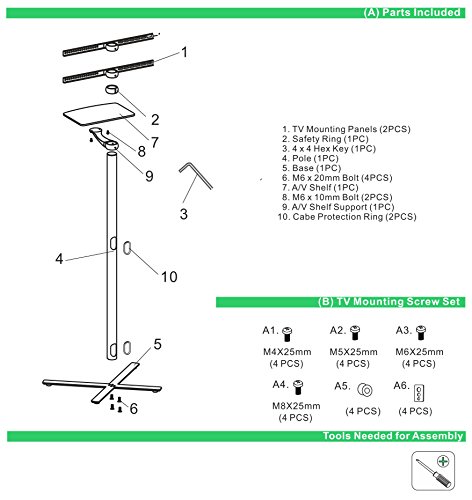 (A) Parts Included

1
2
7
8
9
3
4
10
5
6

1. TV Mounting Panels (2PCS)
2. Safety Ring (1PC)
3. 4 x 4 Hex Key (1PC)
4. Pole (1PC)
5. Base (1PC)
6. M6 x 20mm Bolt (4PCS)
7. A/V Shelf (1PC)
8. M6 x 10mm Bolt (2PCS)
9. A/V Shelf Support (1PC)
10. Cabe Protection Ring (2PCS)

(B) TV Mounting Screw Set

A1. M4X25mm (4 PCS)
A2. M5X25mm (4 PCS)
A3. M6X25mm (4 PCS)
A4. M8X25mm (4 PCS)
A5. (4 PCS)
A6. (4 PCS)

Tools Needed for Assembly