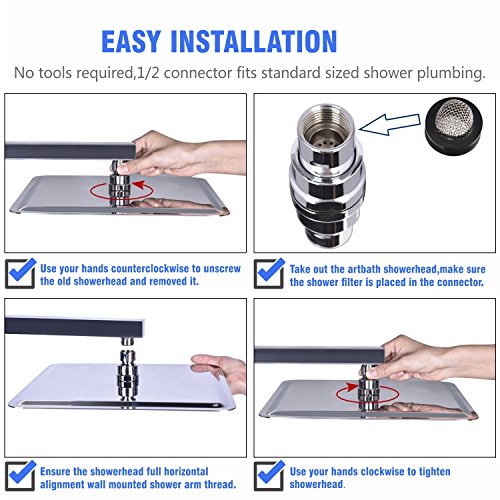 EASY INSTALLATION

No tools required,1/2 connector fits standard sized shower plumbing.

Use your hands counterclockwise to unscrew the old showerhead and removed it.

Take out the artbath showerhead,make sure the shower filter is placed in the connector.

Ensure the showerhead full horizontal alignment wall mounted shower arm thread.

Use your hands clockwise to tighten showerhead.