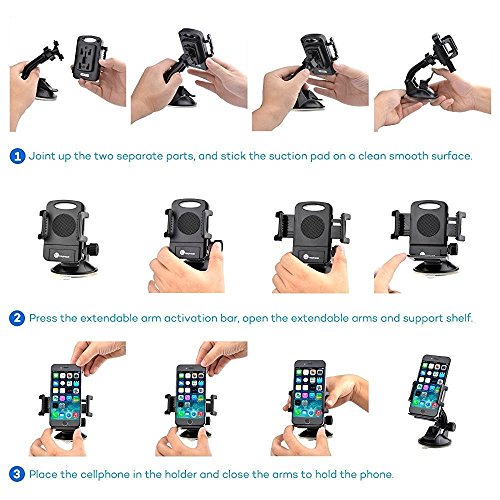 1 Joint up the two separate parts, and stick the suction pad on a clean smooth surface.

2 Press the extendable arm activation bar, open the extendable arms and support shelf.

3 Place the cellphone in the holder and close the arms to hold the phone.