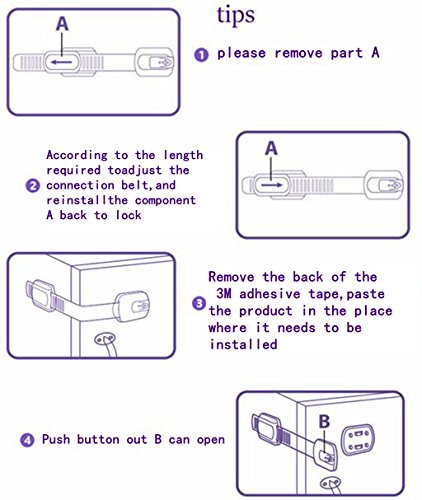 tips

A

1 please remove part A

2 According to the length required toadjust the connection belt,and reinstallthe component A back to lock

A

3 Remove the back of the 3M adhesive tape,paste the product in the place where it needs to be installed

4 Push button out B can open

B