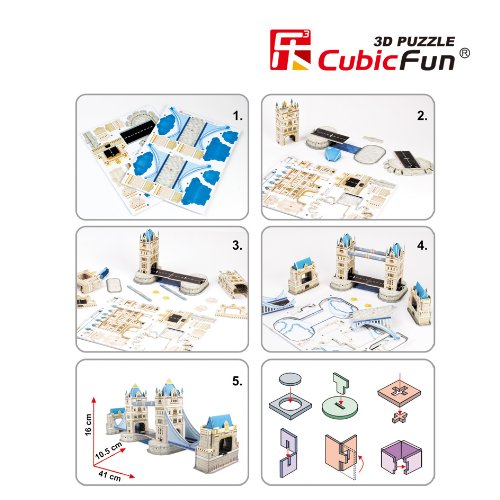 3D PUZZLE
CubicFun®

1.

2.

3.

4.

5.

16 cm
10.5 cm
41 cm