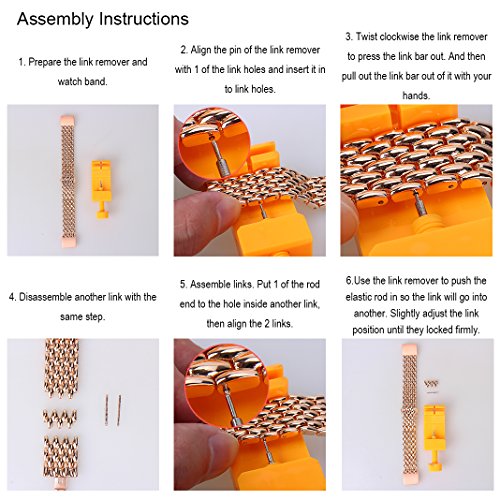 Assembly Instructions

1. Prepare the link remover and watch band.

2. Align the pin of the link remover with 1 of the link holes and insert it in to link holes.

3. Twist clockwise the link remover to press the link bar out. And then pull out the link bar out of it with your hands.

4. Disassemble another link with the same step.

5. Assemble links. Put 1 of the rod end to the hole inside another link, then align the 2 links.

6.Use the link remover to push the elastic rod in so the link will go into another. Slightly adjust the link position until they locked firmly.